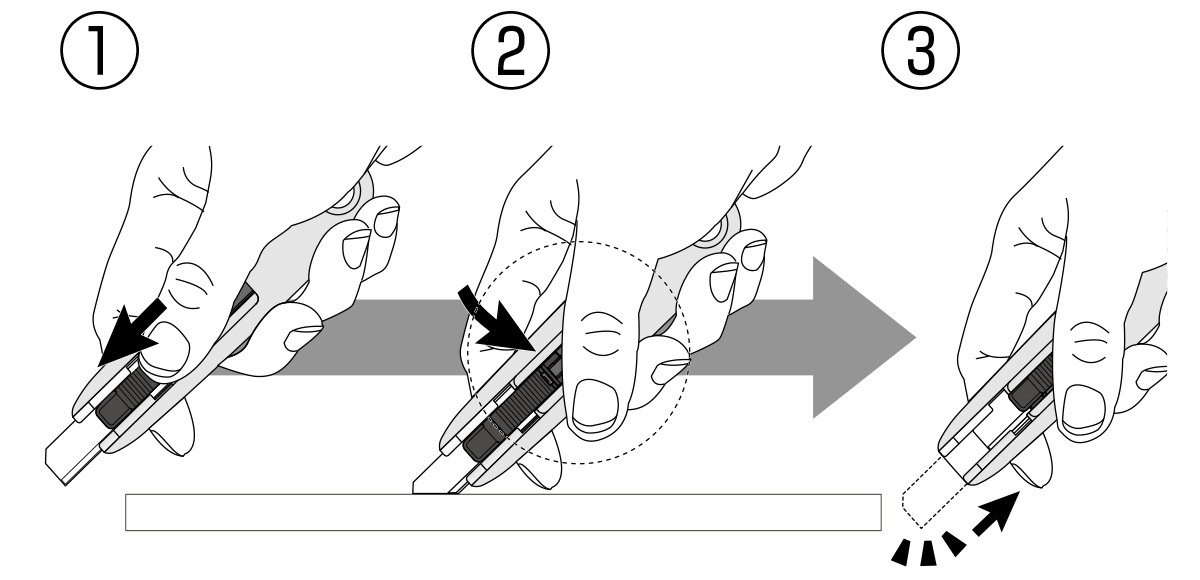 ①

②

③