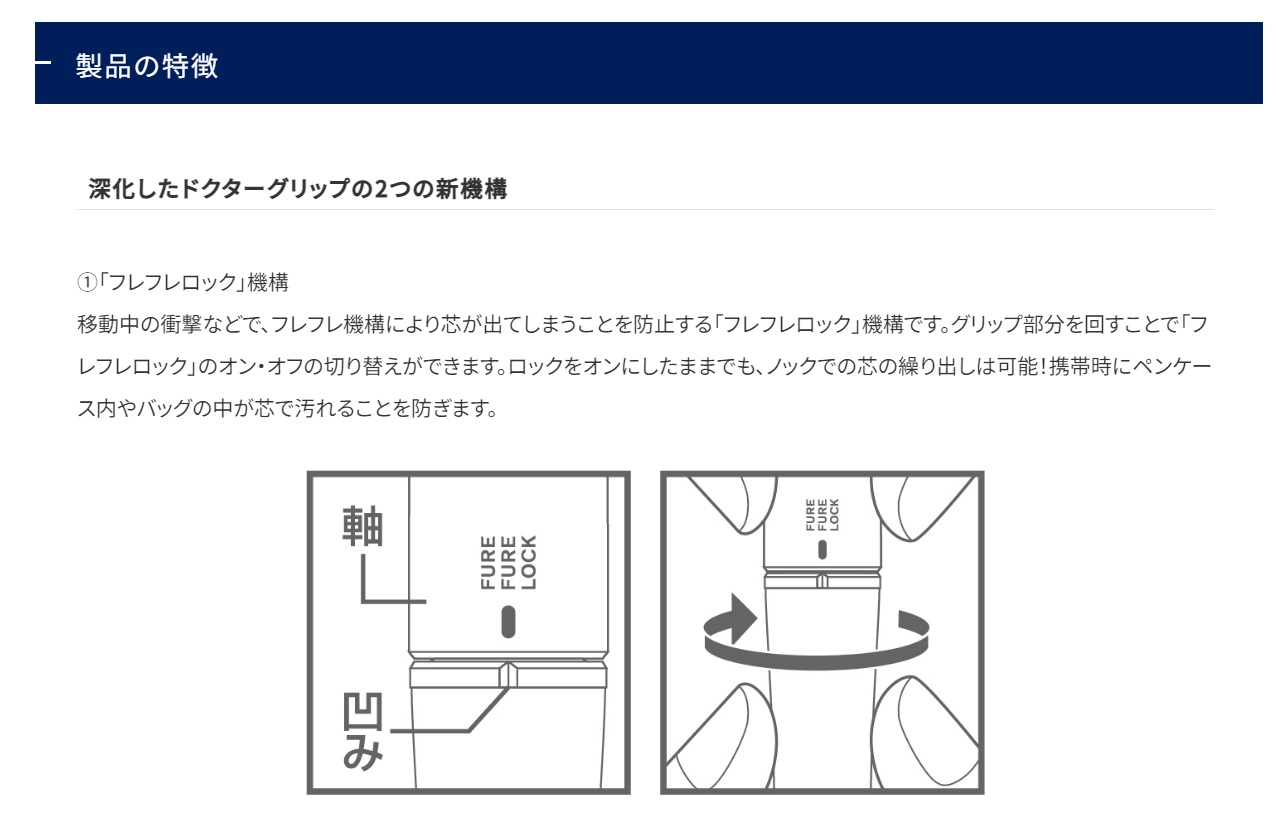 製品の特徴

深化したドクターグリップの2つの新機構

①「フレフレロック」機構
移動中の衝撃などで、フレフレ機構により芯が出てしまうことを防止する「フレフレロック」機構です。グリップ部分を回すことで「フレフレロック」のオン・オフの切り替えができます。ロックをオンにしたままでも、ノックでの芯の繰り出しは可能!携帯時にペンケース内やバッグの中が芯で汚れることを防ぎます。

軸

FURE
FURE
LOCK

凹み

FURE
FURE
LOCK