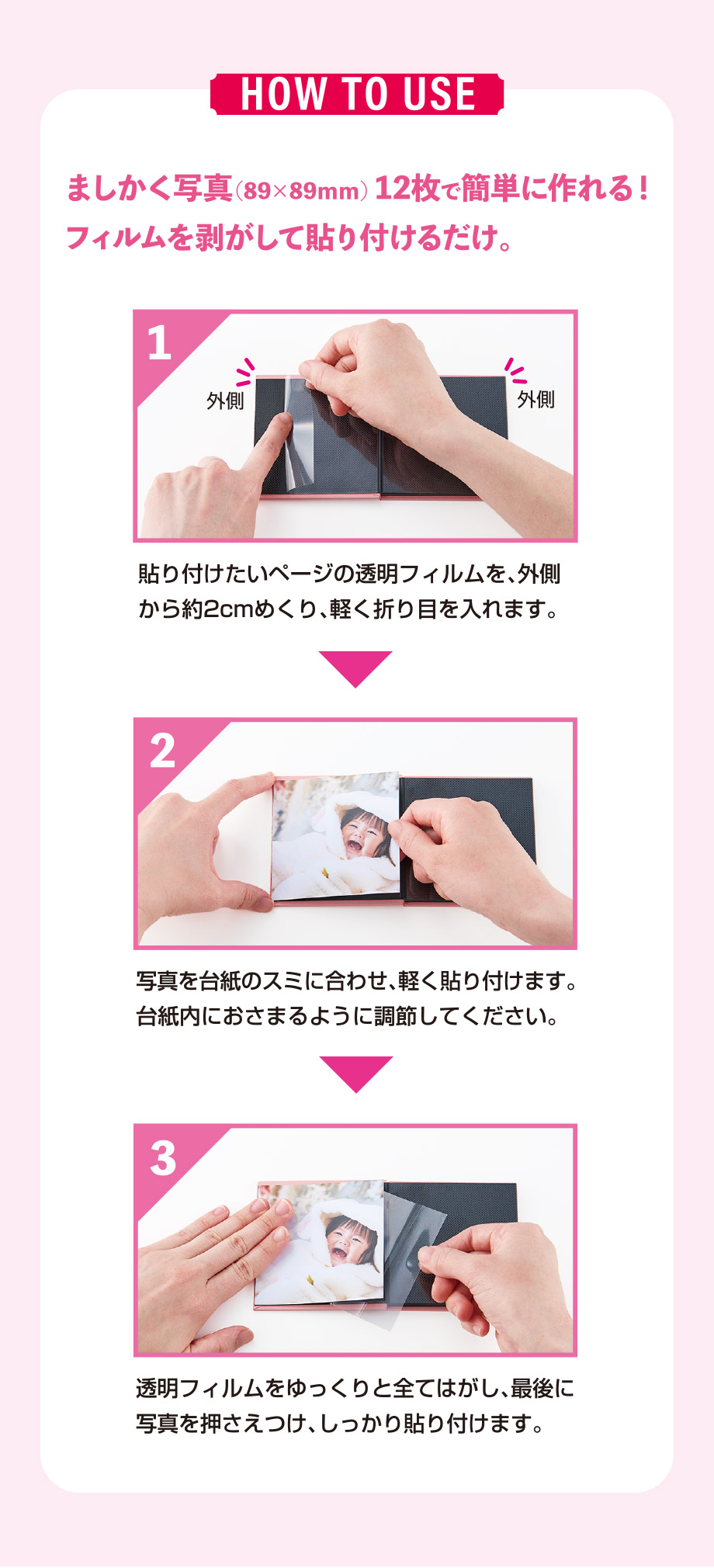 HOW TO USE

ましかく写真(89×89mm) 12枚で簡単に作れる!
フィルムを剥がして貼り付けるだけ。

1

外側

外側

貼り付けたいページの透明フィルムを、外側から約2cmめくり、軽く折り目を入れます。

2

写真を台紙のスミに合わせ、軽く貼り付けます。台紙内におさまるように調節してください。

3

透明フィルムをゆっくりと全てはがし、最後に写真を押さえつけ、しっかり貼り付けます。